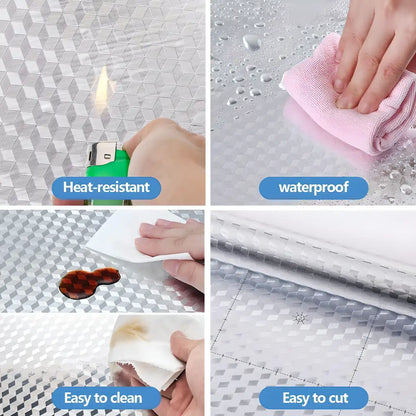 Heat-resistant

waterproof

Easy to clean

Easy to cut